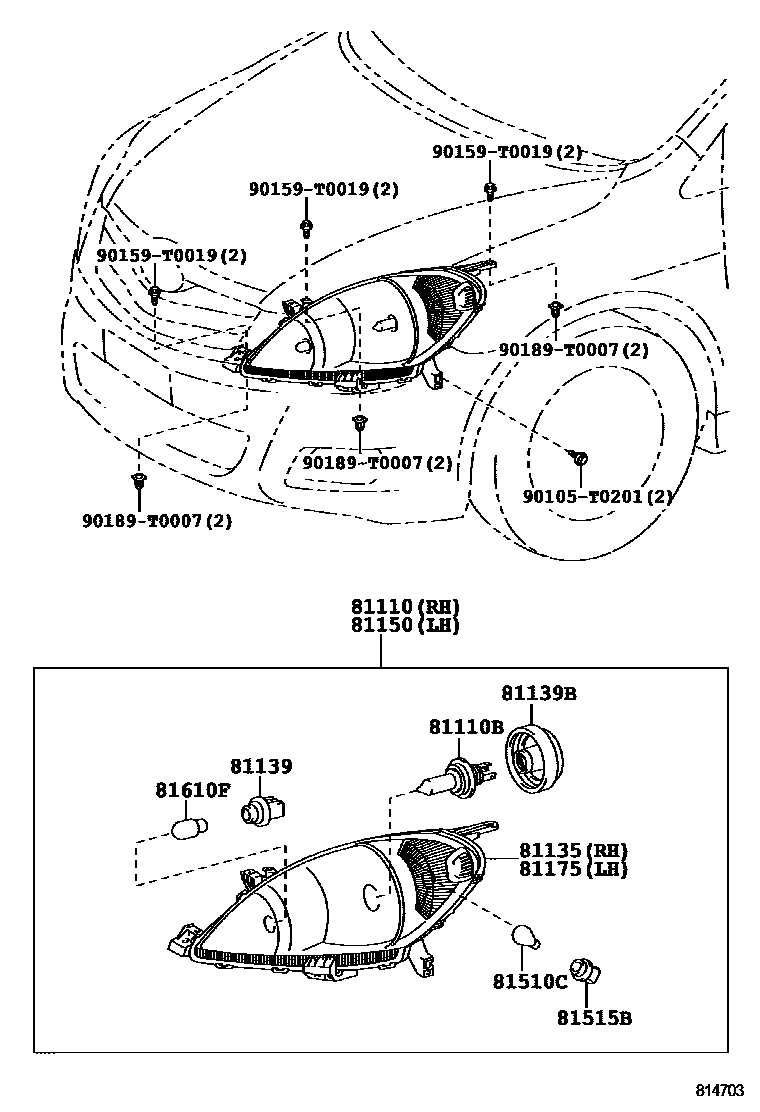 90159-T0019(2)

90159-T0019(2)

90159-T0019(2)

90189-T0007(2)

90189-T0007(2)

90105-T0201(2)

90189-T0007(2)

81110(RH)
81150(LH)

81139B

81110B

81139

81610F

81135(RH)
81175(LH)

81510C

81515B

814703